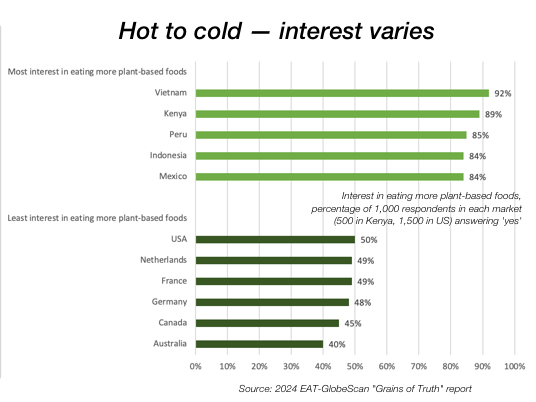 Hot to cold — interest varies

Most interest in eating more plant-based foods

Vietnam 92%
Kenya 89%
Peru 85%
Indonesia 84%
Mexico 84%

Interest in eating more plant-based foods, percentage of 1,000 respondents in each market (500 in Kenya, 1,500 in US) answering 'yes'

Least interest in eating more plant-based foods

USA 50%
Netherlands 49%
France 49%
Germany 48%
Canada 45%
Australia 40%

0% 10% 20% 30% 40% 50% 60% 70% 80% 90% 100%

Source: 2024 EAT-GlobeScan "Grains of Truth" report